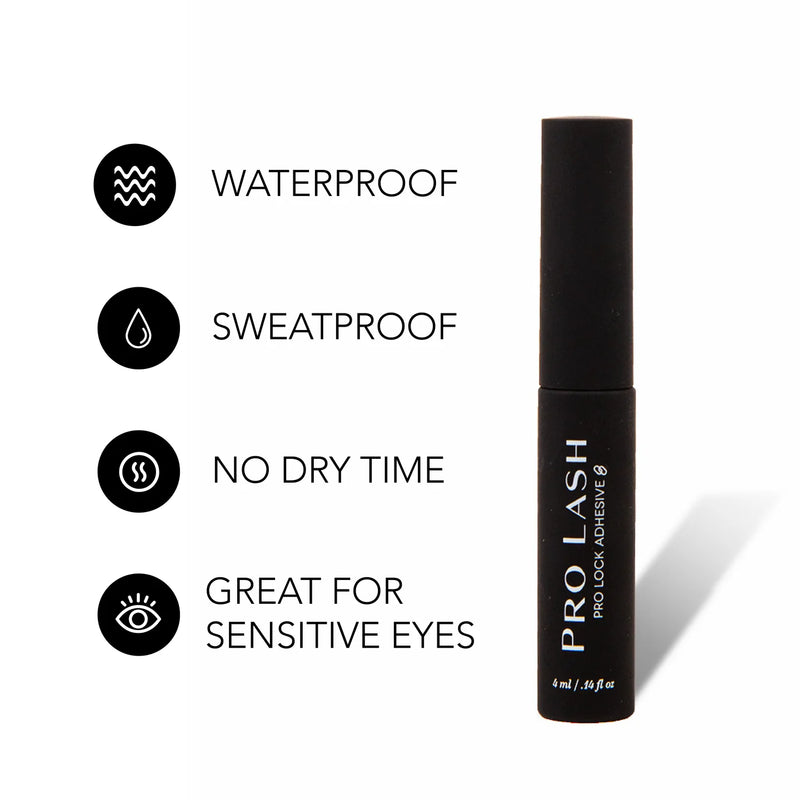 WATERPROOF

SWEATPROOF

NO DRY TIME

GREAT FOR SENSITIVE EYES

PRO LASH
PRO LOCK ADHESIVE

4 ml / .14 fl oz